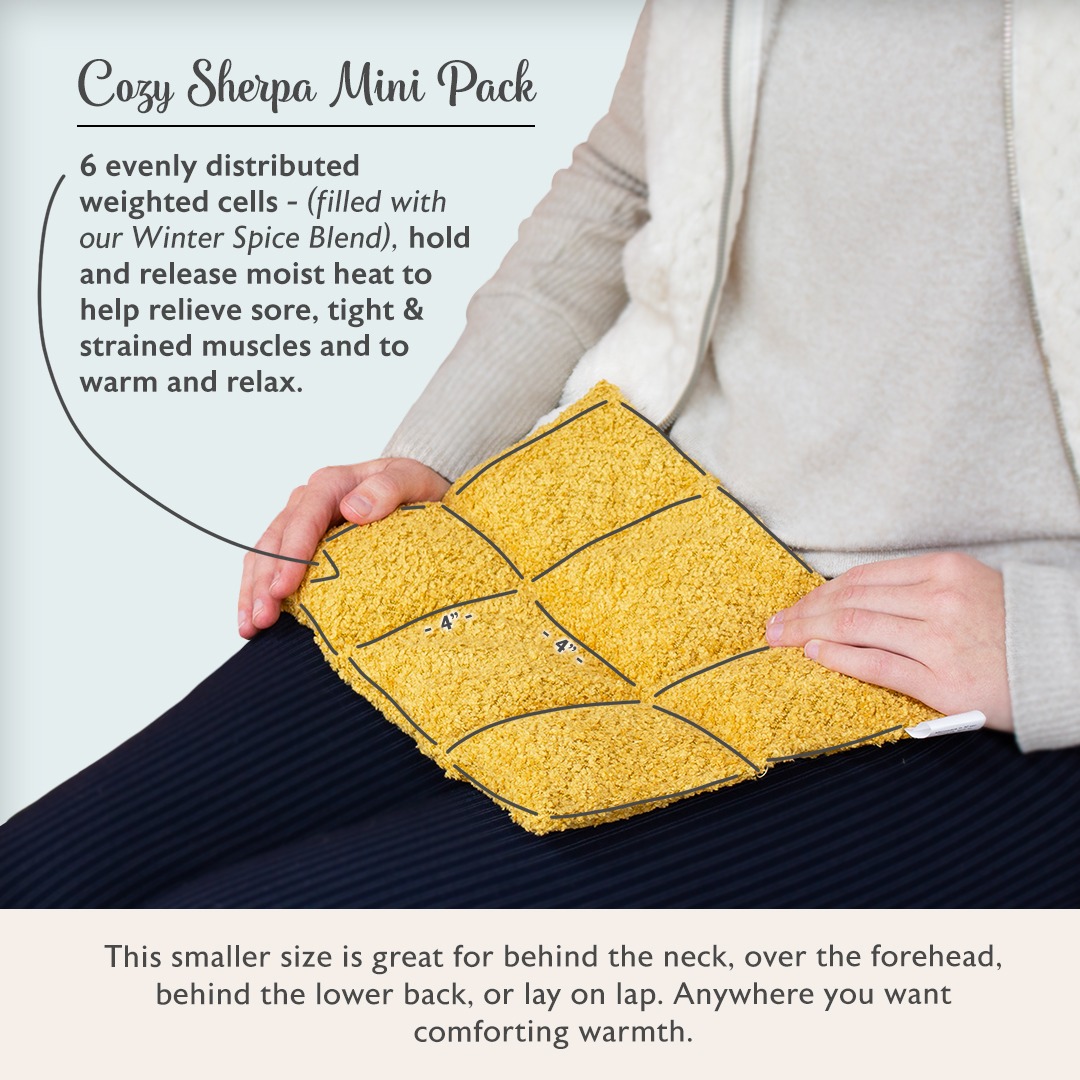 Cozy Sherpa Mini Pack

6 evenly distributed weighted cells - (filled with our Winter Spice Blend), hold and release moist heat to help relieve sore, tight & strained muscles and to warm and relax.

- 4" -

- 4" -

This smaller size is great for behind the neck, over the forehead, behind the lower back, or lay on lap. Anywhere you want comforting warmth.